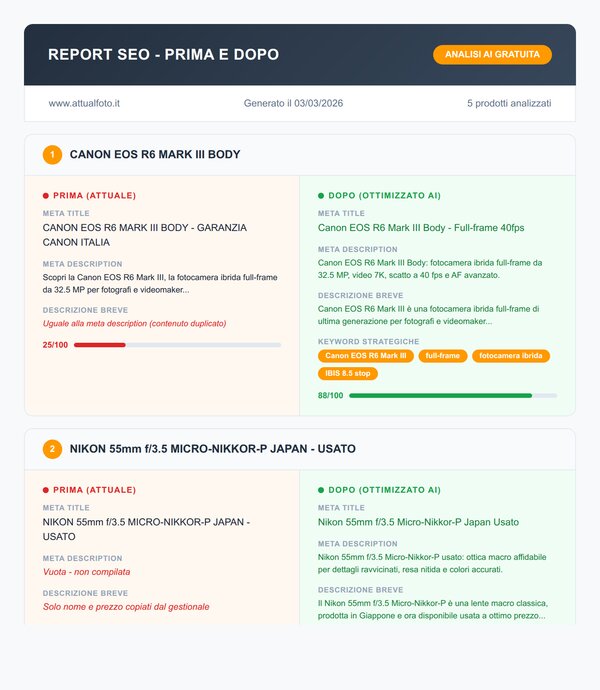 REPORT SEO - PRIMA E DOPO

ANALISI AI GRATUITA

www.attualfoto.it

Generato il 03/03/2026

5 prodotti analizzati

1 CANON EOS R6 MARK III BODY

PRIMA (ATTUALE)

META TITLE

CANON EOS R6 MARK III BODY - GARANZIA CANON ITALIA

META DESCRIPTION

Scopri la Canon EOS R6 Mark III, la fotocamera ibrida full-frame da 32.5 MP per fotografi e videomaker...

DESCRIZIONE BREVE

Uguale alla meta description (contenuto duplicato)

25/100

DOPO (OTTIMIZZATO AI)

META TITLE

Canon EOS R6 Mark III Body - Full-frame 40fps

META DESCRIPTION

Canon EOS R6 Mark III Body: fotocamera ibrida full-frame da 32.5 MP, video 7K, scatto a 40 fps e AF avanzato.

DESCRIZIONE BREVE

Canon EOS R6 Mark III è una fotocamera ibrida full-frame di ultima generazione per fotografi e videomaker...

KEYWORD STRATEGICHE

Canon EOS R6 Mark III

full-frame

fotocamera ibrida

IBIS 8.5 stop

88/100

2 NIKON 55mm f/3.5 MICRO-NIKKOR-P JAPAN - USATO

PRIMA (ATTUALE)

META TITLE

NIKON 55mm f/3.5 MICRO-NIKKOR-P JAPAN - USATO

META DESCRIPTION

Vuota - non compilata

DESCRIZIONE BREVE

Solo nome e prezzo copiati dal gestionale

DOPO (OTTIMIZZATO AI)

META TITLE

Nikon 55mm f/3.5 Micro-Nikkor-P Japan Usato

META DESCRIPTION

Nikon 55mm f/3.5 Micro-Nikkor-P usato: ottica macro affidabile per dettagli ravvicinati, resa nitida e colori accurati.

DESCRIZIONE BREVE

Il Nikon 55mm f/3.5 Micro-Nikkor-P è una lente macro classica, prodotta in Giappone e ora disponibile usata a ottimo prezzo...